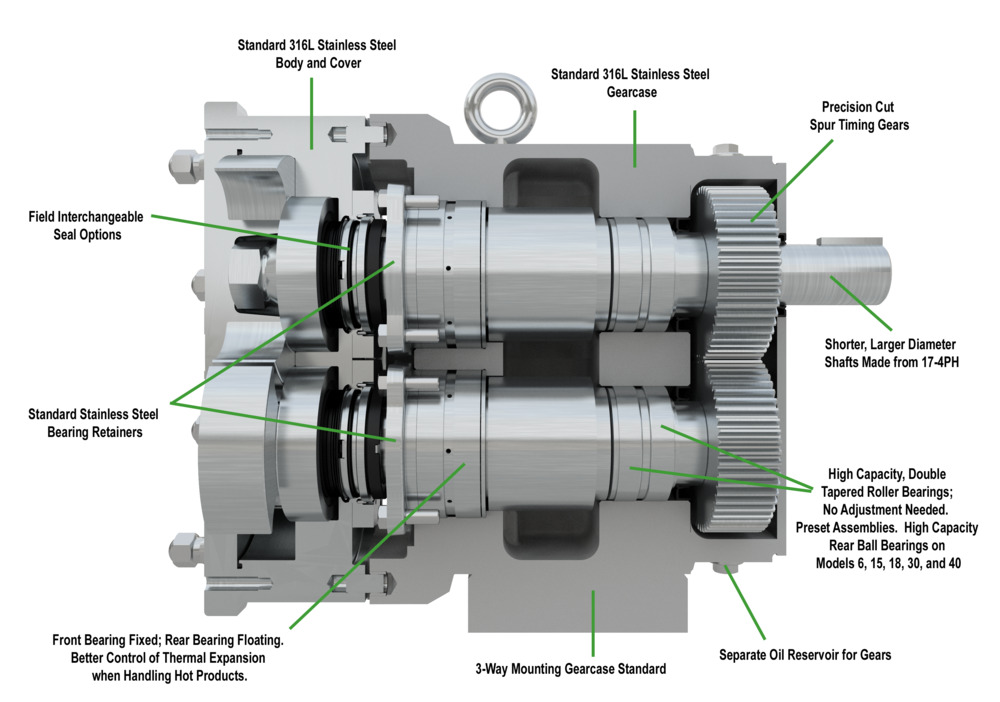 Standard 316L Stainless Steel Body and Cover

Standard 316L Stainless Steel Gearcase

Precision Cut Spur Timing Gears

Field Interchangeable Seal Options

Shorter, Larger Diameter Shafts Made from 17-4PH

Standard Stainless Steel Bearing Retainers

High Capacity, Double Tapered Roller Bearings; No Adjustment Needed. Preset Assemblies. High Capacity Rear Ball Bearings on Models 6, 15, 18, 30, and 40

Front Bearing Fixed; Rear Bearing Floating. Better Control of Thermal Expansion when Handling Hot Products.

3-Way Mounting Gearcase Standard

Separate Oil Reservoir for Gears