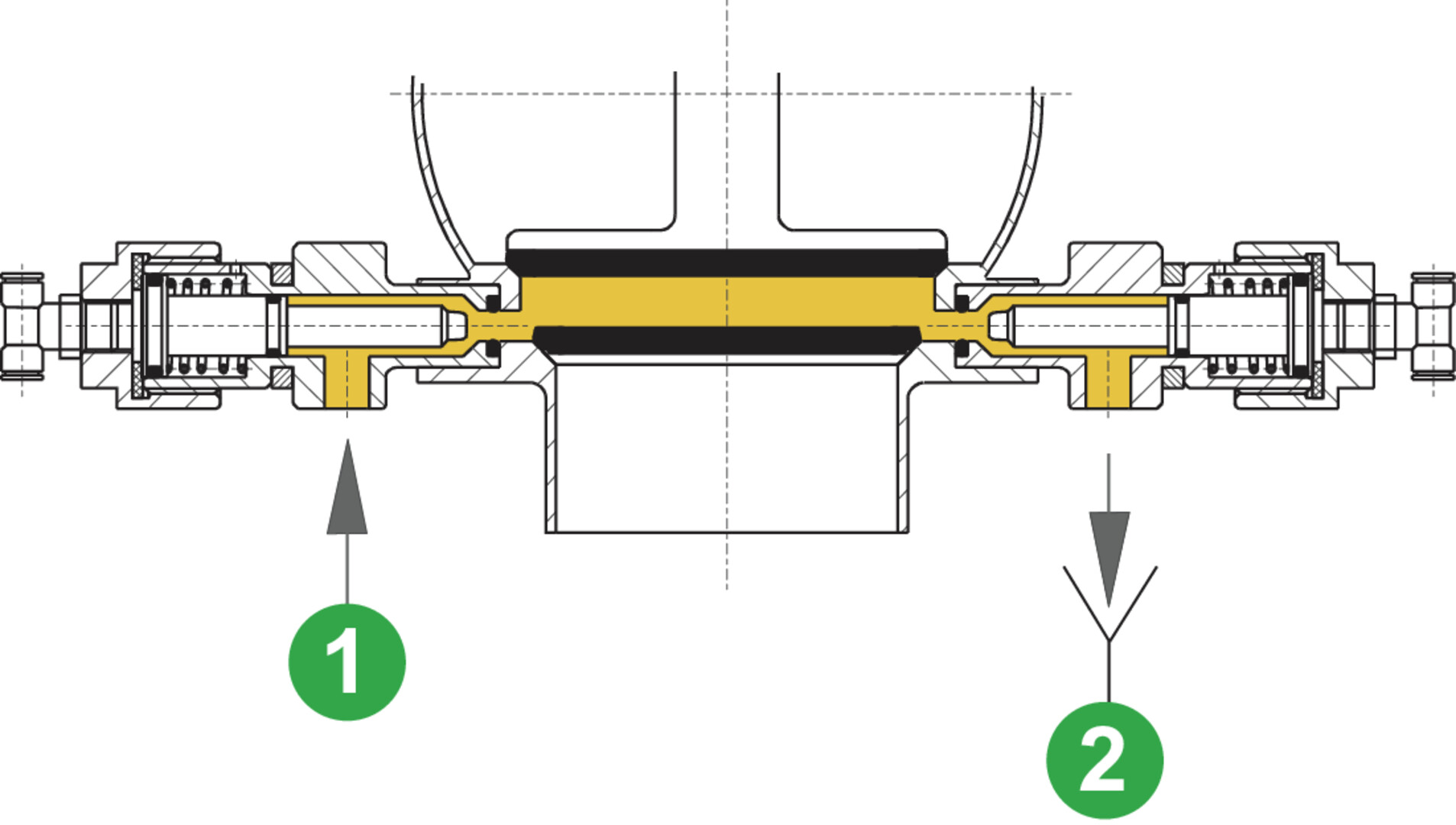 1
2