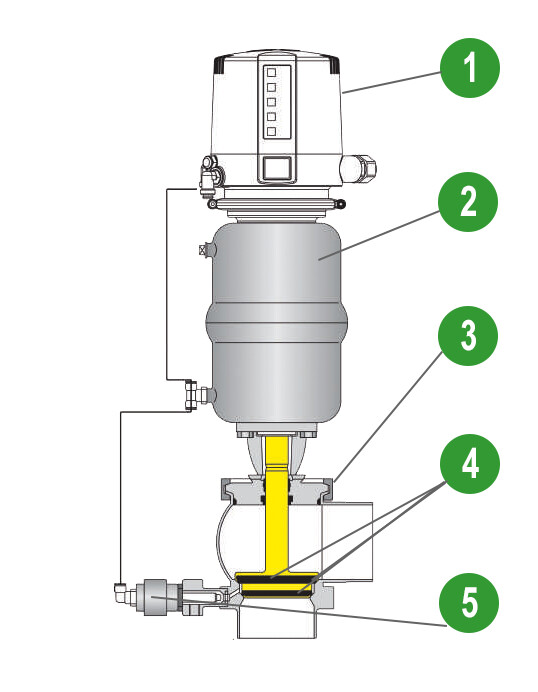 1
2
3
4
5