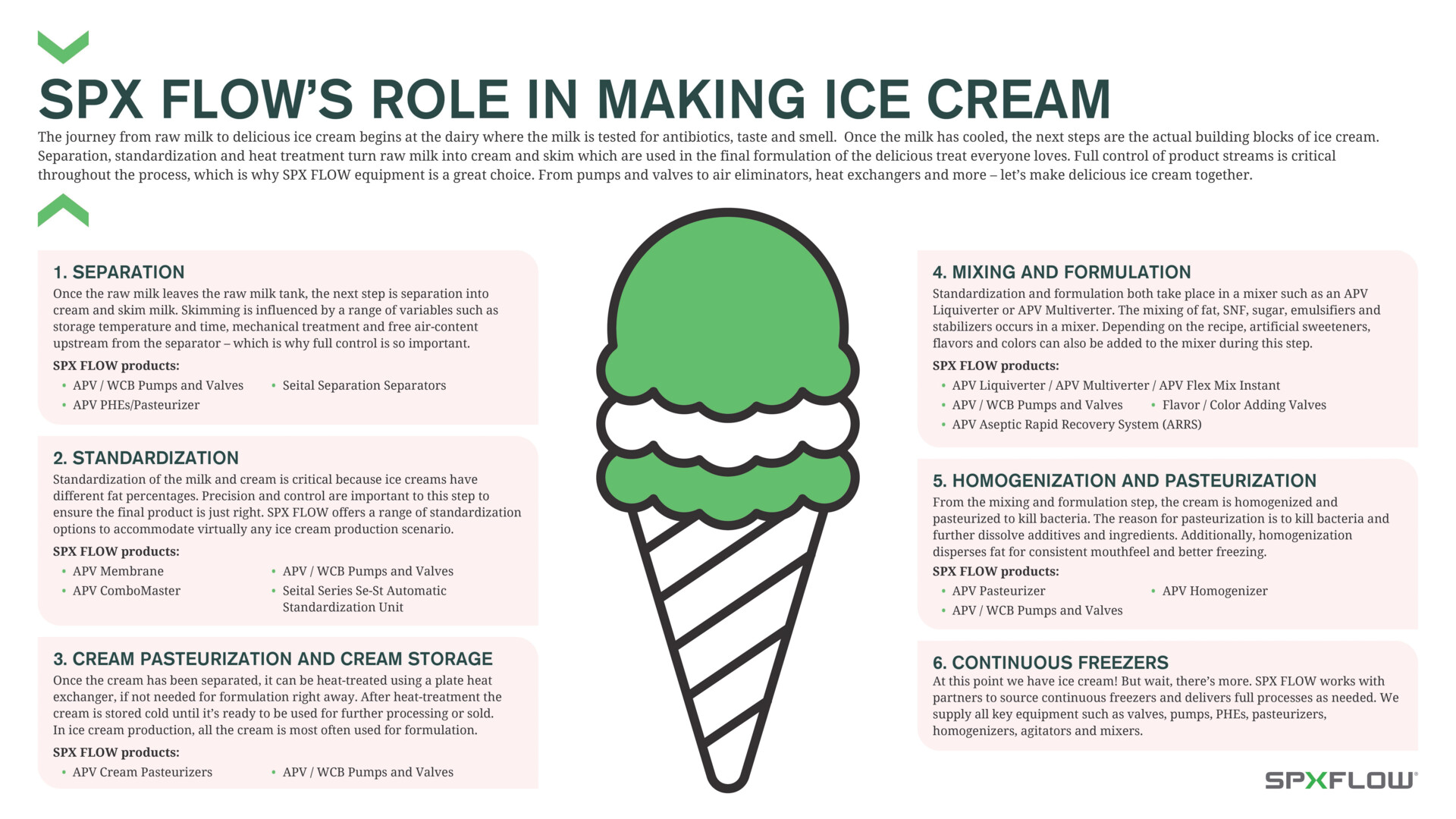 SPX FLOW'S ROLE IN MAKING ICE CREAM

The journey from raw milk to delicious ice cream begins at the dairy where the milk is tested for antibiotics, taste and smell. Once the milk has cooled, the next steps are the actual building blocks of ice cream. Separation, standardization and heat treatment turn raw milk into cream and skim which are used in the final formulation of the delicious treat everyone loves. Full control of product streams is critical throughout the process, which is why SPX FLOW equipment is a great choice. From pumps and valves to air eliminators, heat exchangers and more – let's make delicious ice cream together.

1. SEPARATION
Once the raw milk leaves the raw milk tank, the next step is separation into cream and skim milk. Skimming is influenced by a range of variables such as storage temperature and time, mechanical treatment and free air-content upstream from the separator – which is why full control is so important.
SPX FLOW products:
• APV / WCB Pumps and Valves
• APV PHEs/Pasteurizer
• Seital Separation Separators

2. STANDARDIZATION
Standardization of the milk and cream is critical because ice creams have different fat percentages. Precision and control are important to this step to ensure the final product is just right. SPX FLOW offers a range of standardization options to accommodate virtually any ice cream production scenario.
SPX FLOW products:
• APV Membrane
• APV ComboMaster
• APV / WCB Pumps and Valves
• Seital Series Se-St Automatic Standardization Unit

3. CREAM PASTEURIZATION AND CREAM STORAGE
Once the cream has been separated, it can be heat-treated using a plate heat exchanger, if not needed for formulation right away. After heat-treatment the cream is stored cold until it's ready to be used for further processing or sold. In ice cream production, all the cream is most often used for formulation.
SPX FLOW products:
• APV Cream Pasteurizers
• APV / WCB Pumps and Valves

4. MIXING AND FORMULATION
Standardization and formulation both take place in a mixer such as an APV Liquiverter or APV Multiverter. The mixing of fat, SNF, sugar, emulsifiers and stabilizers occurs in a mixer. Depending on the recipe, artificial sweeteners, flavors and colors can also be added to the mixer during this step.
SPX FLOW products:
• APV Liquiverter / APV Multiverter / APV Flex Mix Instant
• APV / WCB Pumps and Valves
• Flavor / Color Adding Valves
• APV Aseptic Rapid Recovery System (ARRS)

5. HOMOGENIZATION AND PASTEURIZATION
From the mixing and formulation step, the cream is homogenized and pasteurized to kill bacteria. The reason for pasteurization is to kill bacteria and further dissolve additives and ingredients. Additionally, homogenization disperses fat for consistent mouthfeel and better freezing.
SPX FLOW products:
• APV Pasteurizer
• APV / WCB Pumps and Valves
• APV Homogenizer

6. CONTINUOUS FREEZERS
At this point we have ice cream! But wait, there's more. SPX FLOW works with partners to source continuous freezers and delivers full processes as needed. We supply all key equipment such as valves, pumps, PHEs, pasteurizers, homogenizers, agitators and mixers.

SPXFLOW